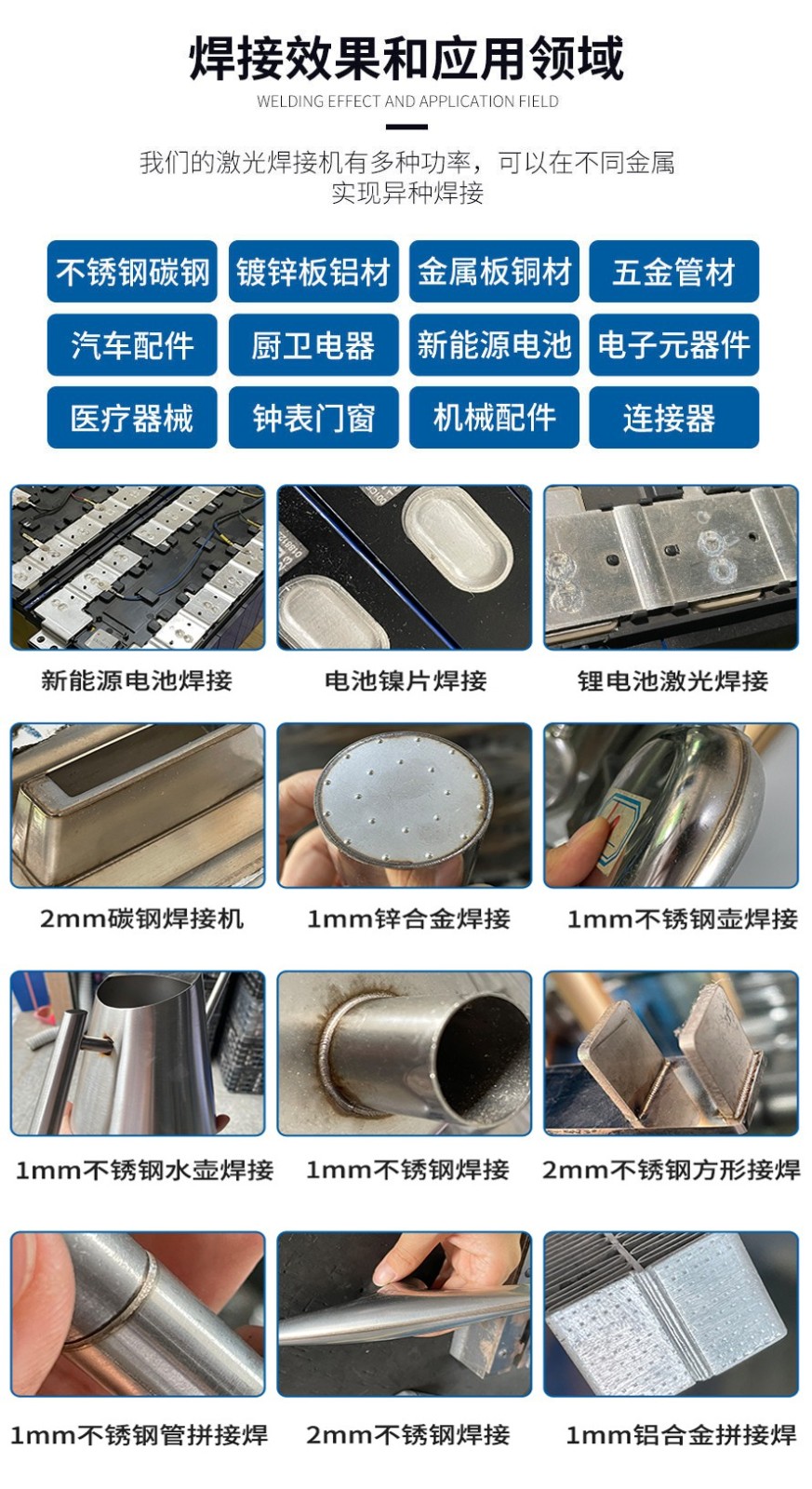 焊接效果和应用领域
WELDING EFFECT AND APPLICATION FIELD

我们的激光焊接机有多种功率，可以在不同金属实现异种焊接

不锈钢碳钢
镀锌板铝材
金属板铜材
五金管材
汽车配件
厨卫电器
新能源电池
电子元器件
医疗器械
钟表门窗
机械配件
连接器

新能源电池焊接
电池镍片焊接
锂电池激光焊接

2mm碳钢焊接机
1mm锌合金焊接
1mm不锈钢壶焊接

1mm不锈钢水壶焊接
1mm不锈钢焊接
2mm不锈钢方形接焊

1mm不锈钢管拼接焊
2mm不锈钢焊接
1mm铝合金拼接焊